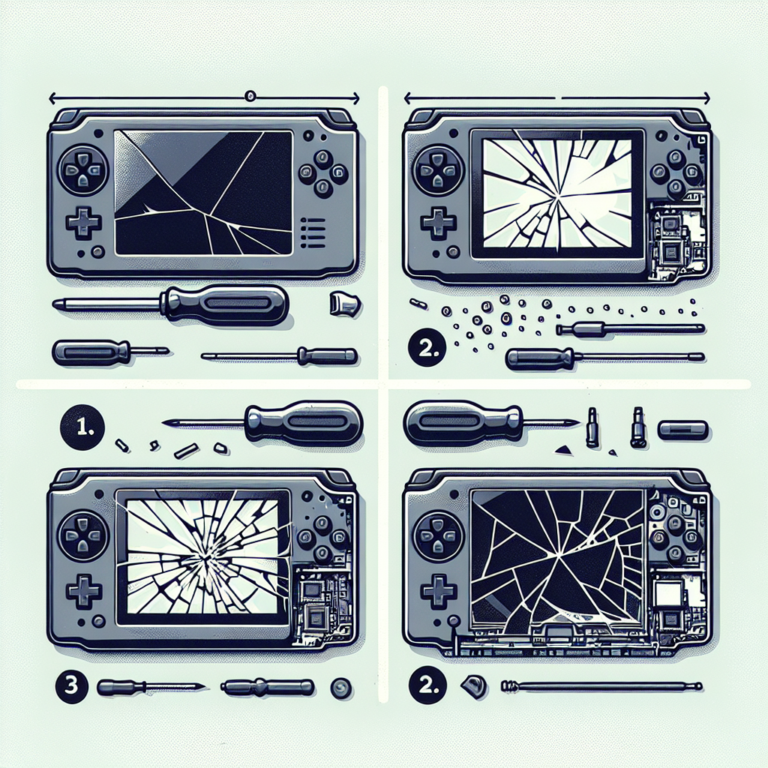 2.

1.

3

2.